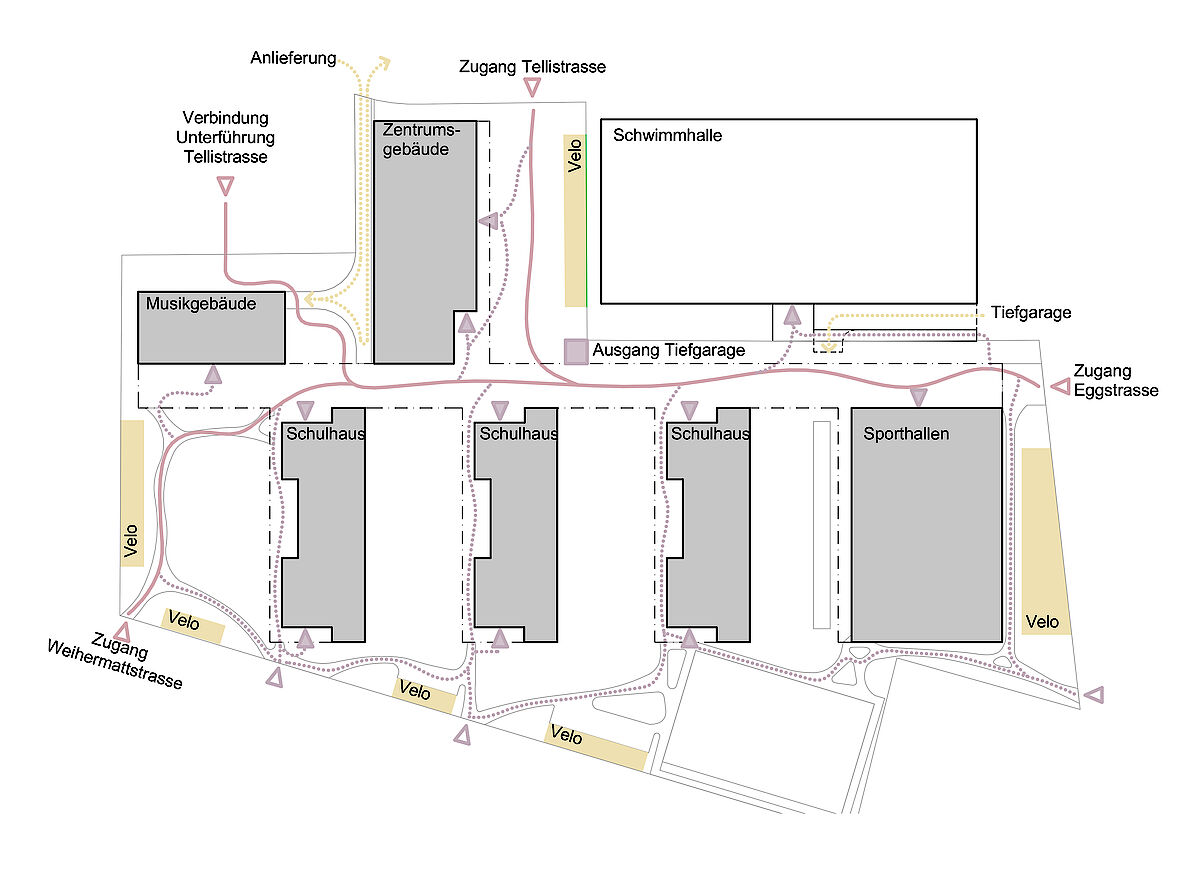 Anlieferung

Zugang Tellistrasse

Verbindung Unterführung Tellistrasse

Zentrumsgebäude

Velo

Schwimmhalle

Musikgebäude

Tiefgarage

Ausgang Tiefgarage

Zugang Eggstrasse

Schulhaus

Schulhaus

Schulhaus

Sporthallen

Velo

Velo

Velo

Zugang Weihermattstrasse

Velo

Velo